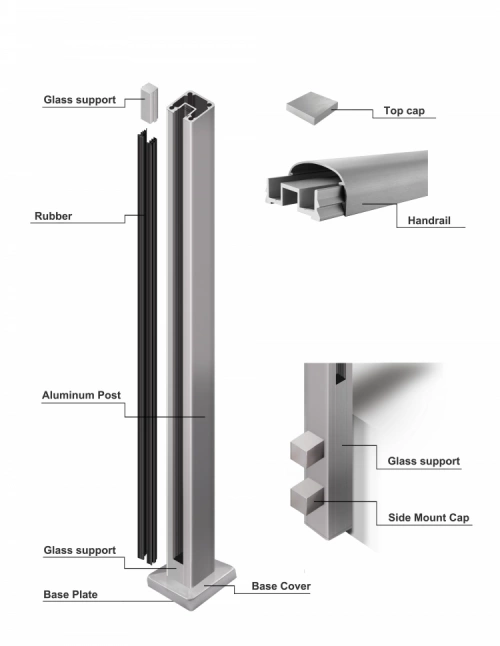 Glass support

Top cap

Rubber

Handrail

Aluminum Post

Glass support

Side Mount Cap

Glass support

Base Cover

Base Plate